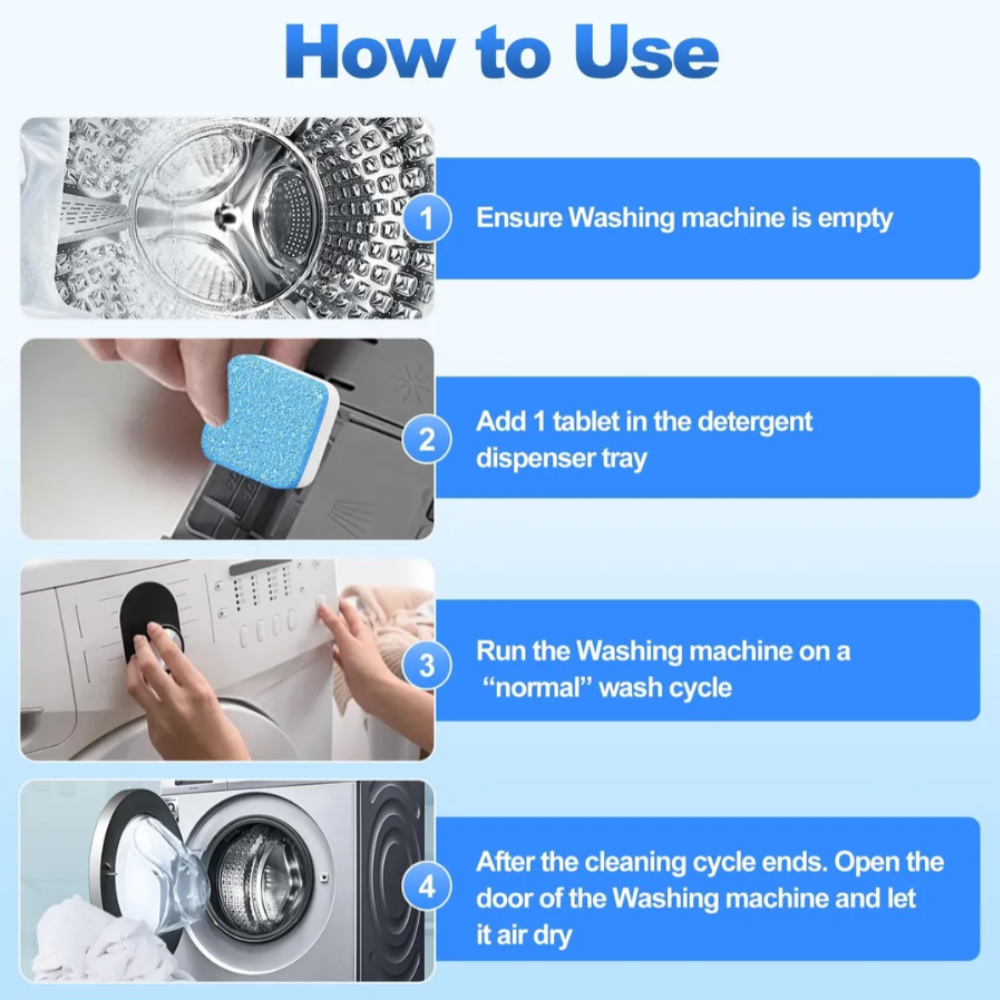 How to Use

1 Ensure Washing machine is empty

2 Add 1 tablet in the detergent dispenser tray

3 Run the Washing machine on a “normal” wash cycle

4 After the cleaning cycle ends. Open the door of the Washing machine and let it air dry